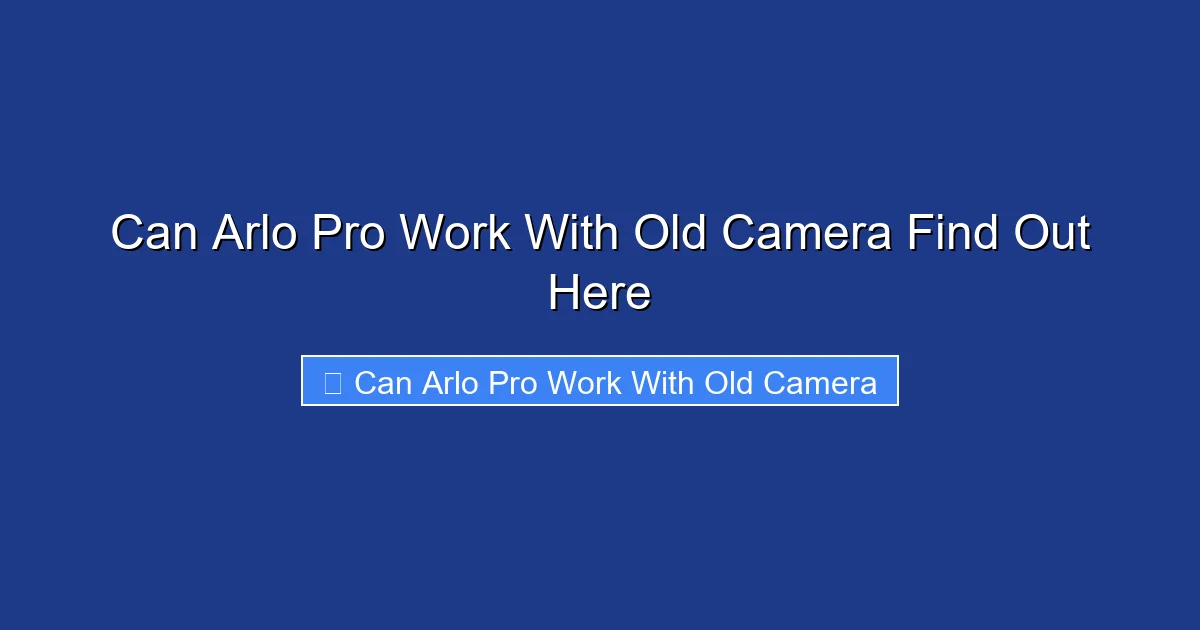 Can Arlo Pro Work With Old Camera Find Out Here

Can Arlo Pro Work With Old Camera