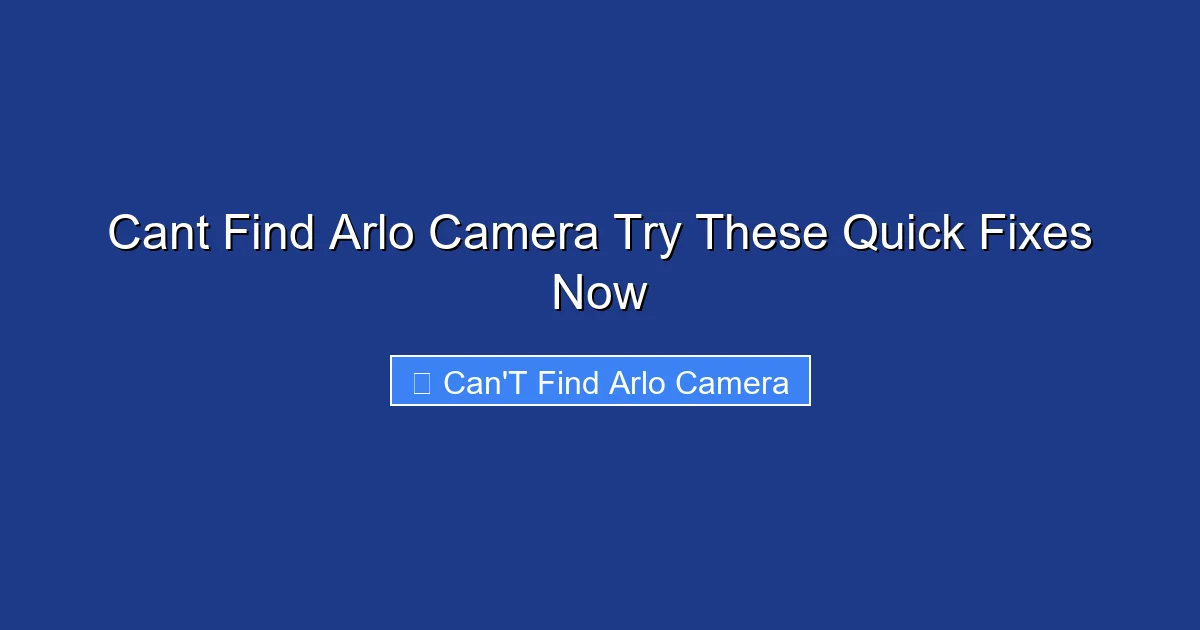 Cant Find Arlo Camera Try These Quick Fixes Now

Can'T Find Arlo Camera