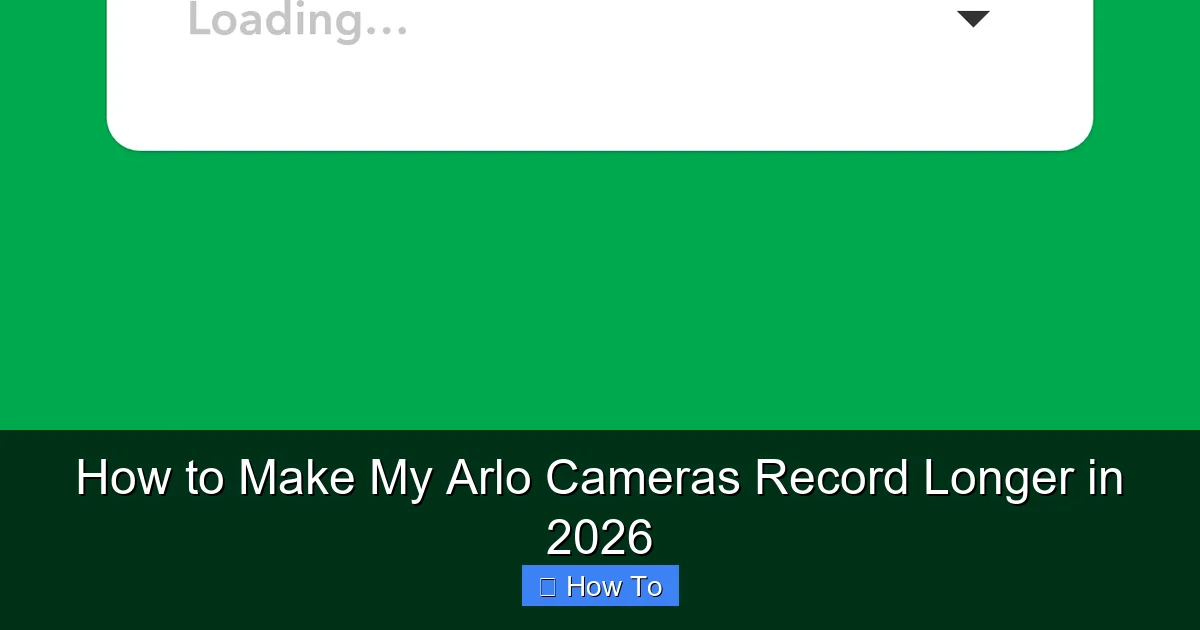 Loading...

How to Make My Arlo Cameras Record Longer in 2026

How To