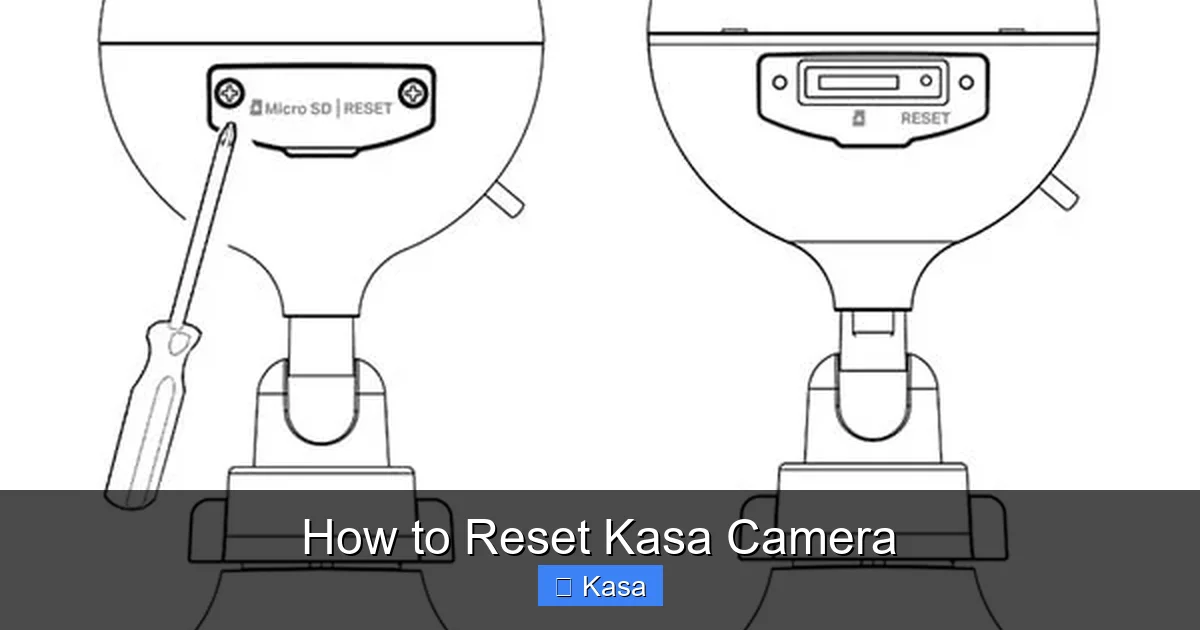 Micro SD | RESET

RESET

How to Reset Kasa Camera

Kasa